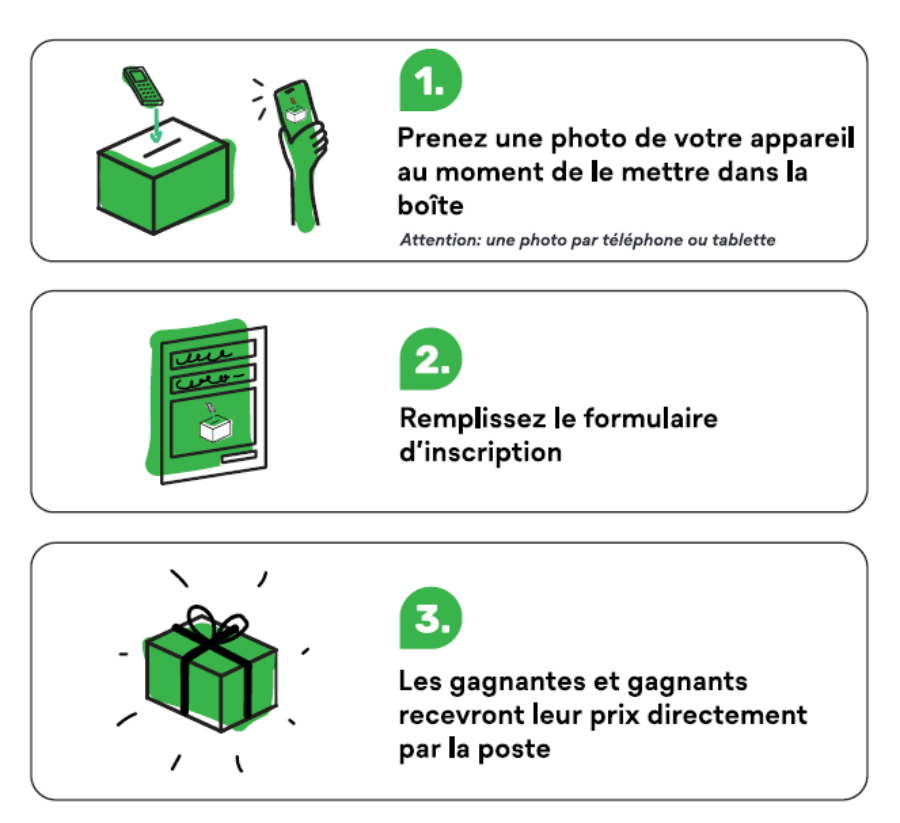 1.

Prenez une photo de votre appareil au moment de le mettre dans la boîte

Attention: une photo par téléphone ou tablette

2.

Remplissez le formulaire d'inscription

3.

Les gagnantes et gagnants recevront leur prix directement par la poste