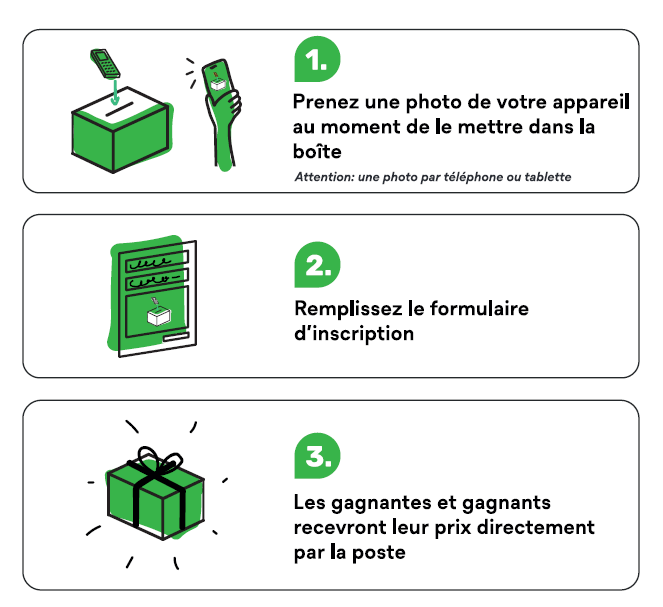 1.

Prenez une photo de votre appareil au moment de le mettre dans la boîte

Attention: une photo par téléphone ou tablette

2.

Remplissez le formulaire d'inscription

3.

Les gagnantes et gagnants recevront leur prix directement par la poste